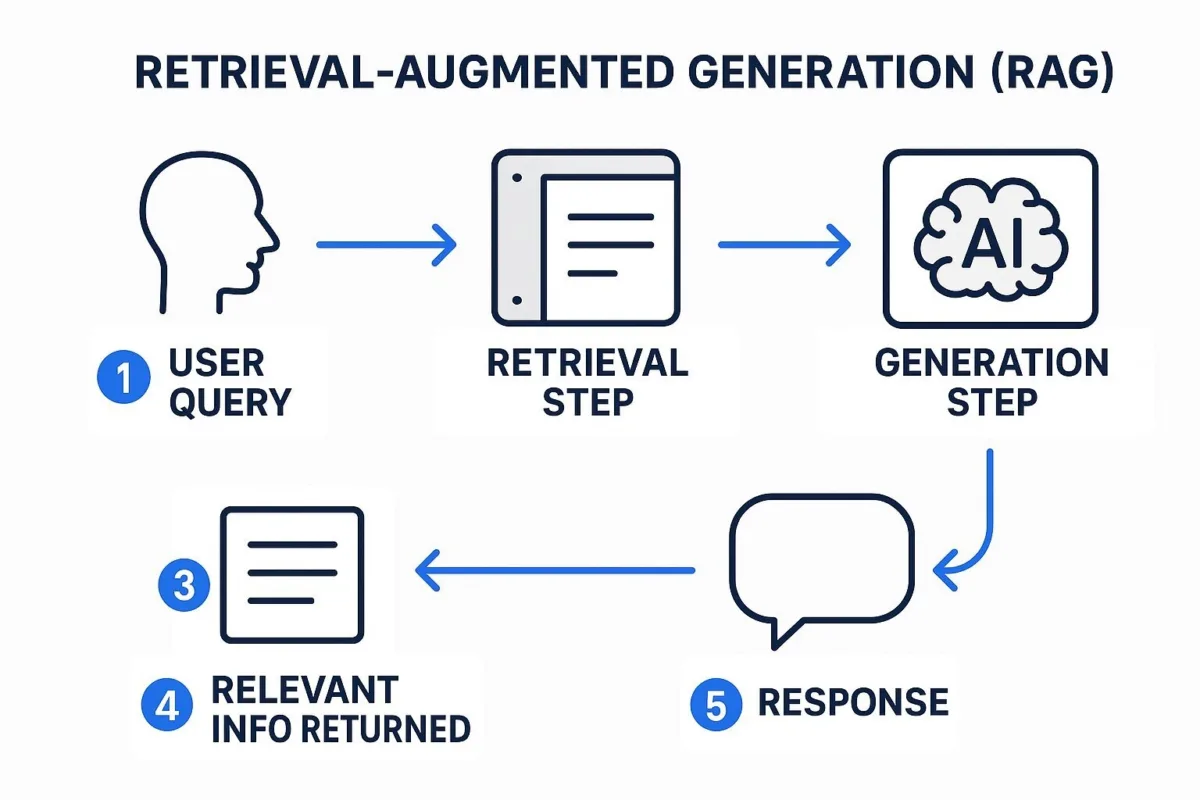 RETRIEVAL-AUGMENTED GENERATION (RAG)

AI

1 USER QUERY

RETRIEVAL STEP

GENERATION STEP

3

4 RELEVANT INFO RETURNED

5 RESPONSE