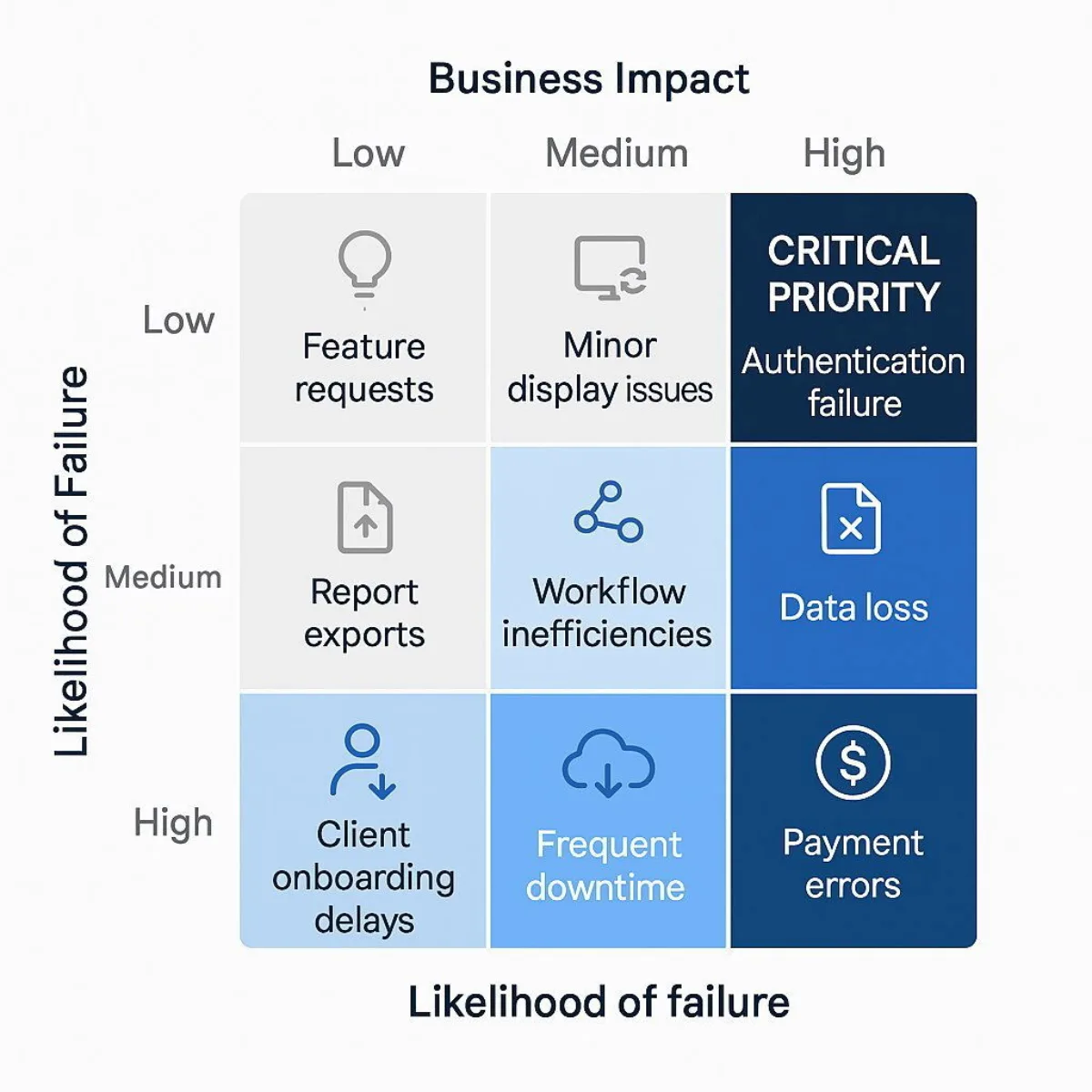 Business Impact

Likelihood of Failure

|  | Low | Medium | High |
|---|---|---|---|
| Low | Feature requests | Minor display issues | CRITICAL PRIORITY Authentication failure |
| Medium | Report exports | Workflow inefficiencies | Data loss |
| High | Client onboarding delays | Frequent downtime | Payment errors |

Likelihood of failure