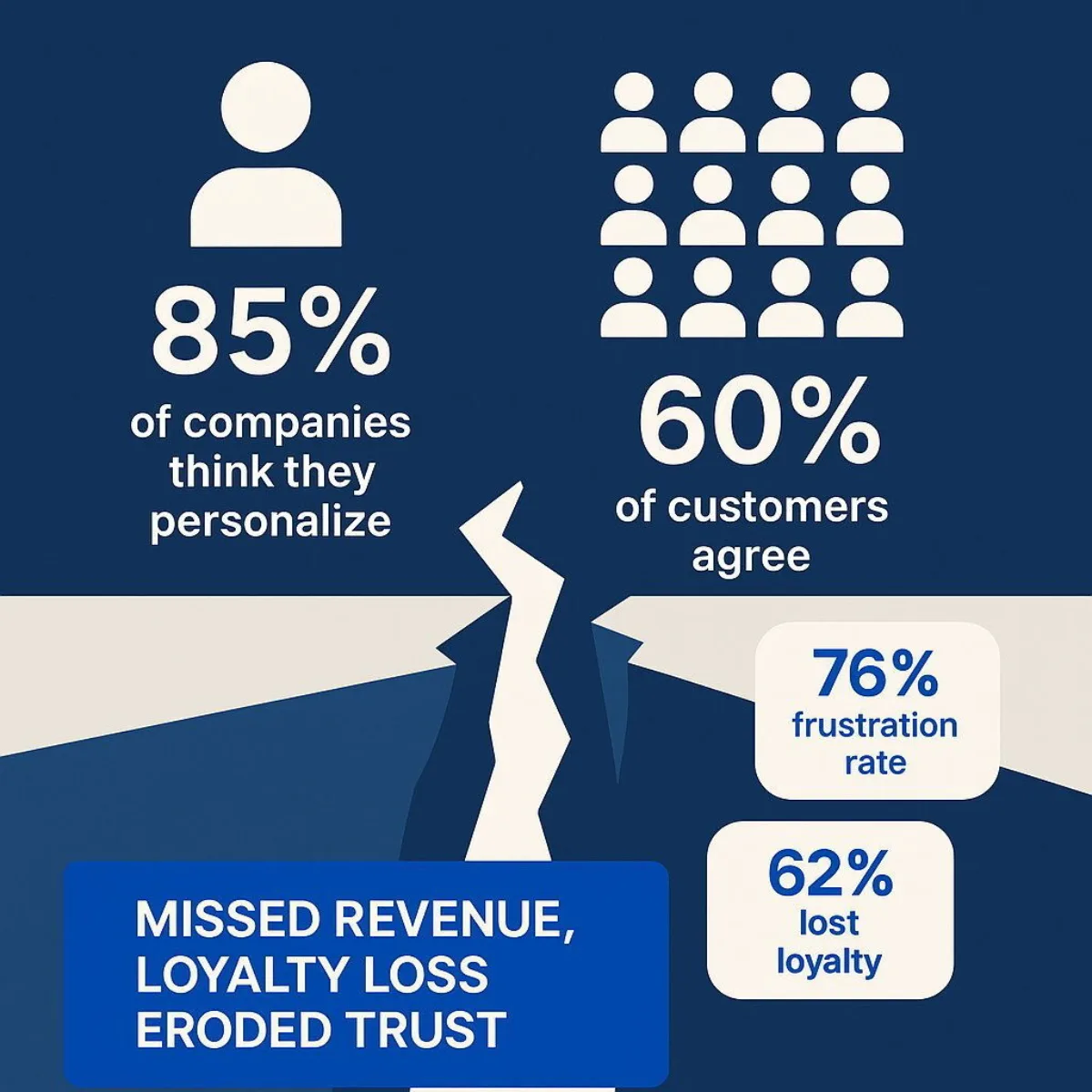 85%
of companies think they personalize

60%
of customers agree

76%
frustration rate

62%
lost loyalty

MISSED REVENUE, LOYALTY LOSS ERODED TRUST