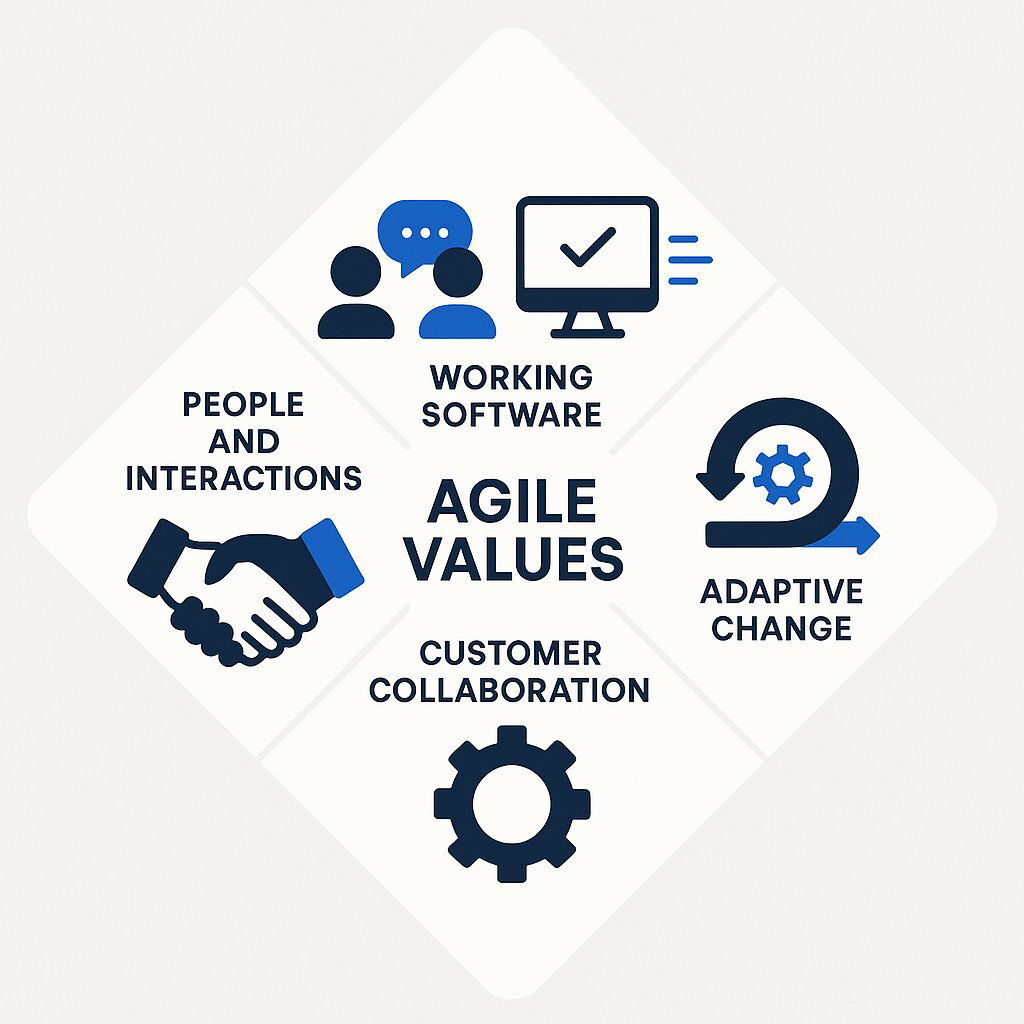 WORKING SOFTWARE

PEOPLE AND INTERACTIONS

AGILE VALUES

ADAPTIVE CHANGE

CUSTOMER COLLABORATION