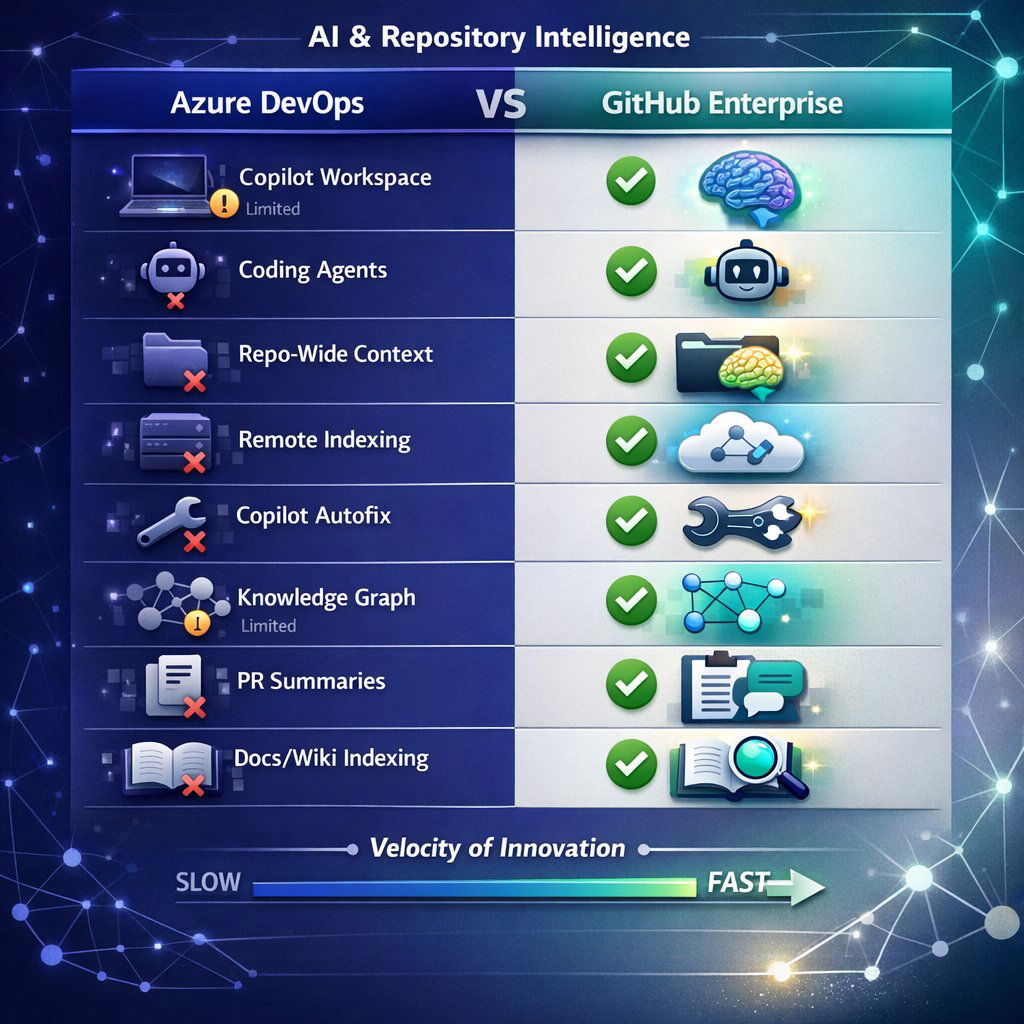 AI & Repository Intelligence

Azure DevOps VS GitHub Enterprise

Copilot Workspace
Limited

Coding Agents

Repo-Wide Context

Remote Indexing

Copilot Autofix

Knowledge Graph
Limited

PR Summaries

Docs/Wiki Indexing

Velocity of Innovation

SLOW FAST