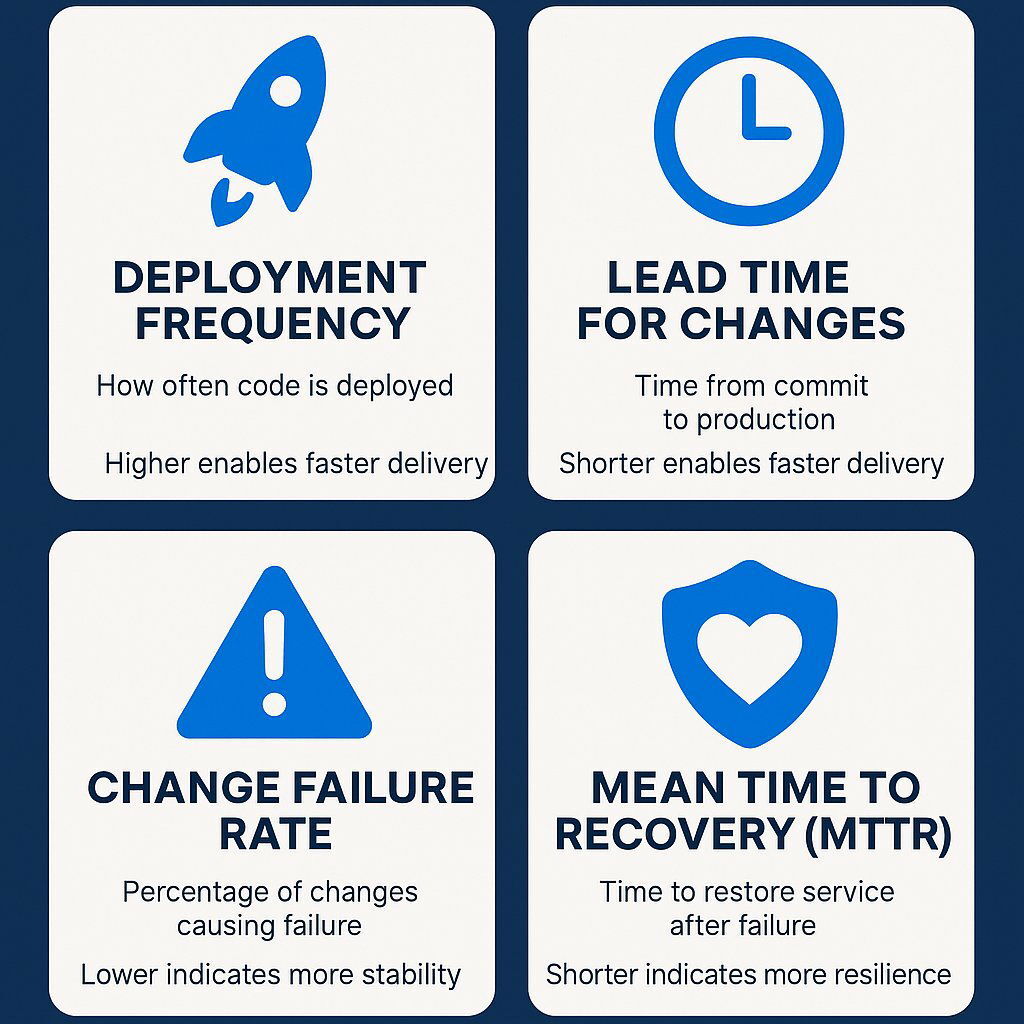 DEPLOYMENT FREQUENCY

How often code is deployed

Higher enables faster delivery

LEAD TIME FOR CHANGES

Time from commit to production

Shorter enables faster delivery

CHANGE FAILURE RATE

Percentage of changes causing failure

Lower indicates more stability

MEAN TIME TO RECOVERY (MTTR)

Time to restore service after failure

Shorter indicates more resilience