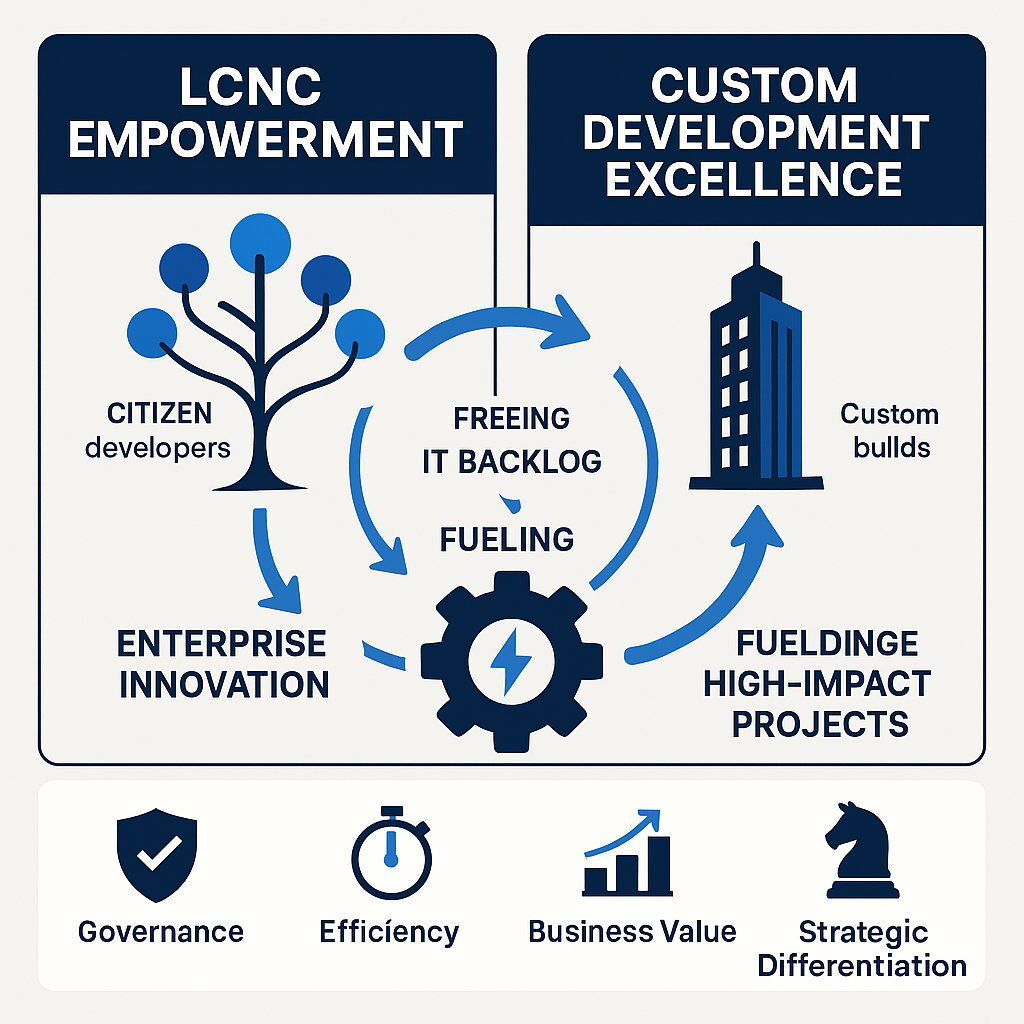 LCNC EMPOWERMENT

CUSTOM DEVELOPMENT EXCELLENCE

CITIZEN developers

FREEING IT BACKLOG

FUELING

Custom builds

ENTERPRISE INNOVATION

FUELDINGE HIGH-IMPACT PROJECTS

Governance

Efficiency

Business Value

Strategic Differentiation