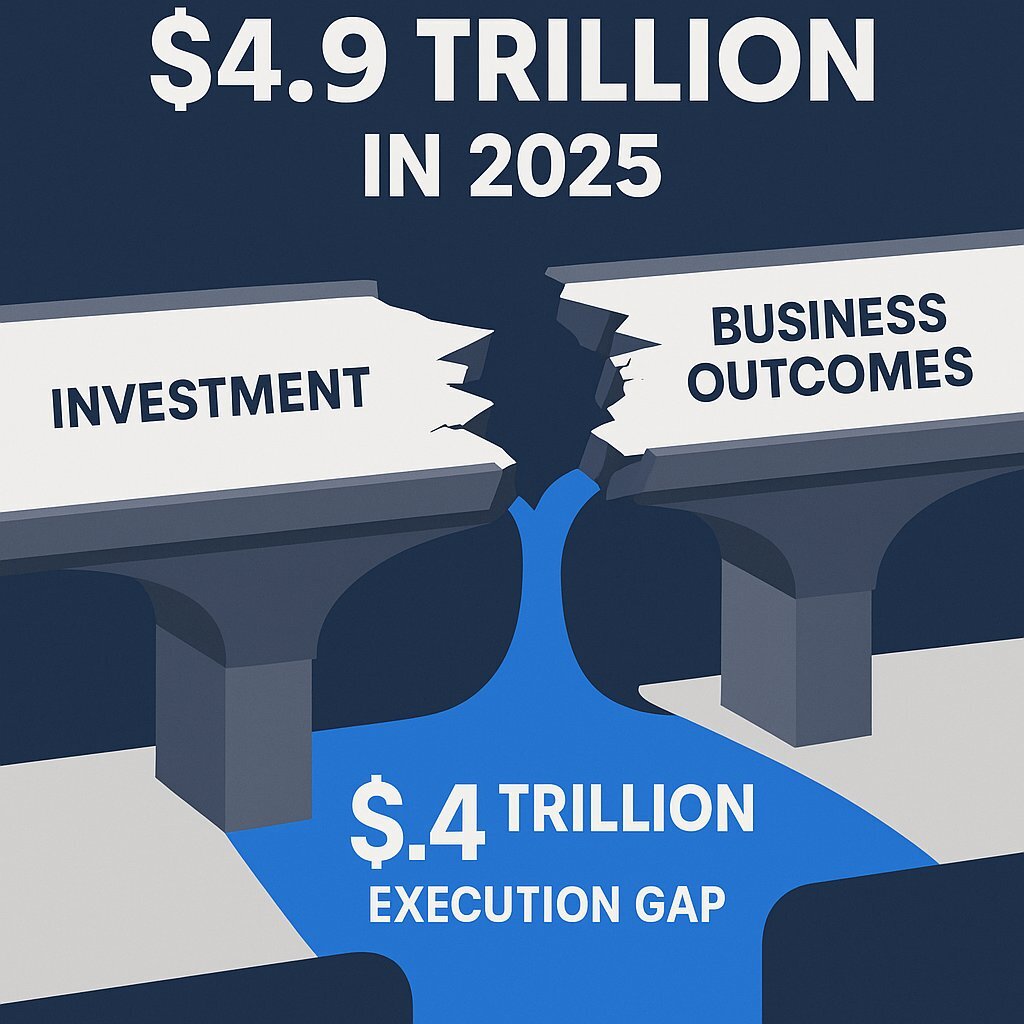 $4.9 TRILLION IN 2025

INVESTMENT

BUSINESS OUTCOMES

$.4 TRILLION EXECUTION GAP