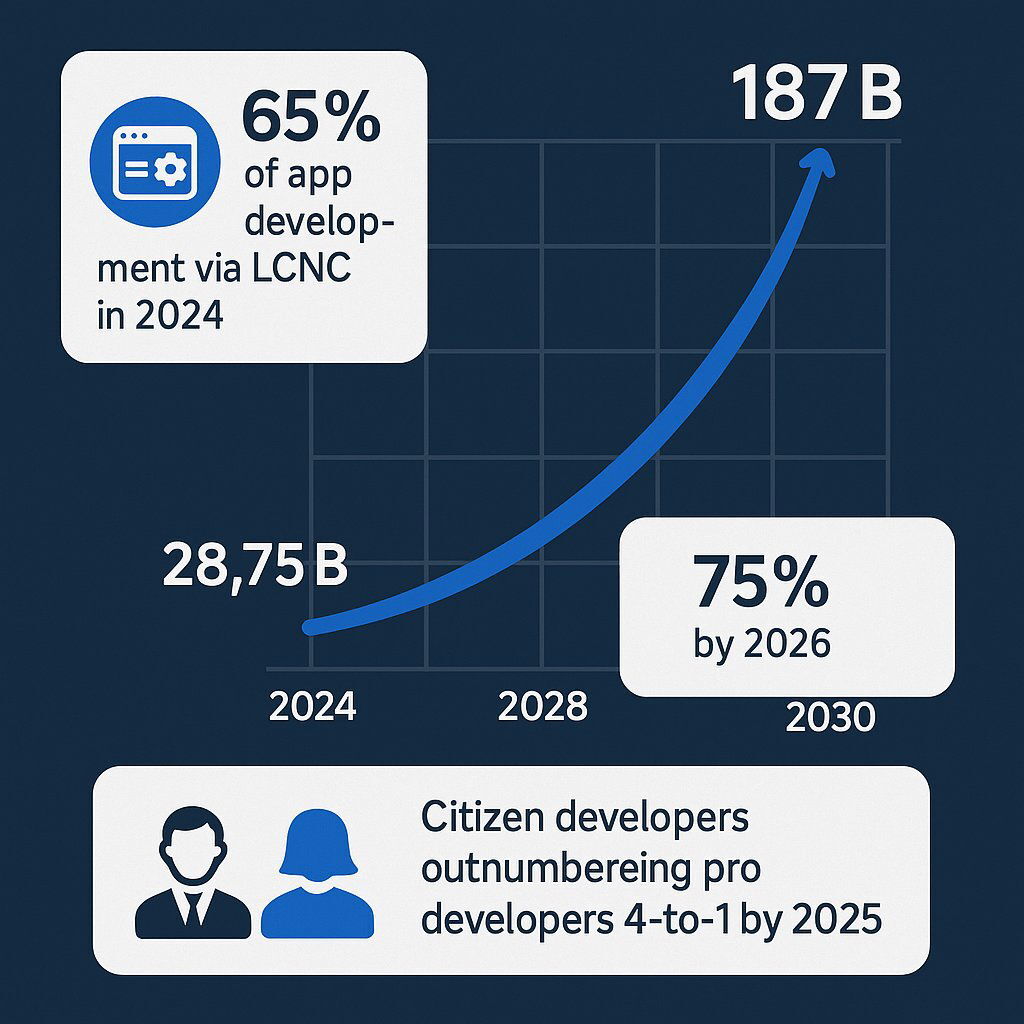 65%
of app development via LCNC in 2024

187 B

28,75 B

75%
by 2026

2024

2028

2030

Citizen developers outnumbereing pro developers 4-to-1 by 2025