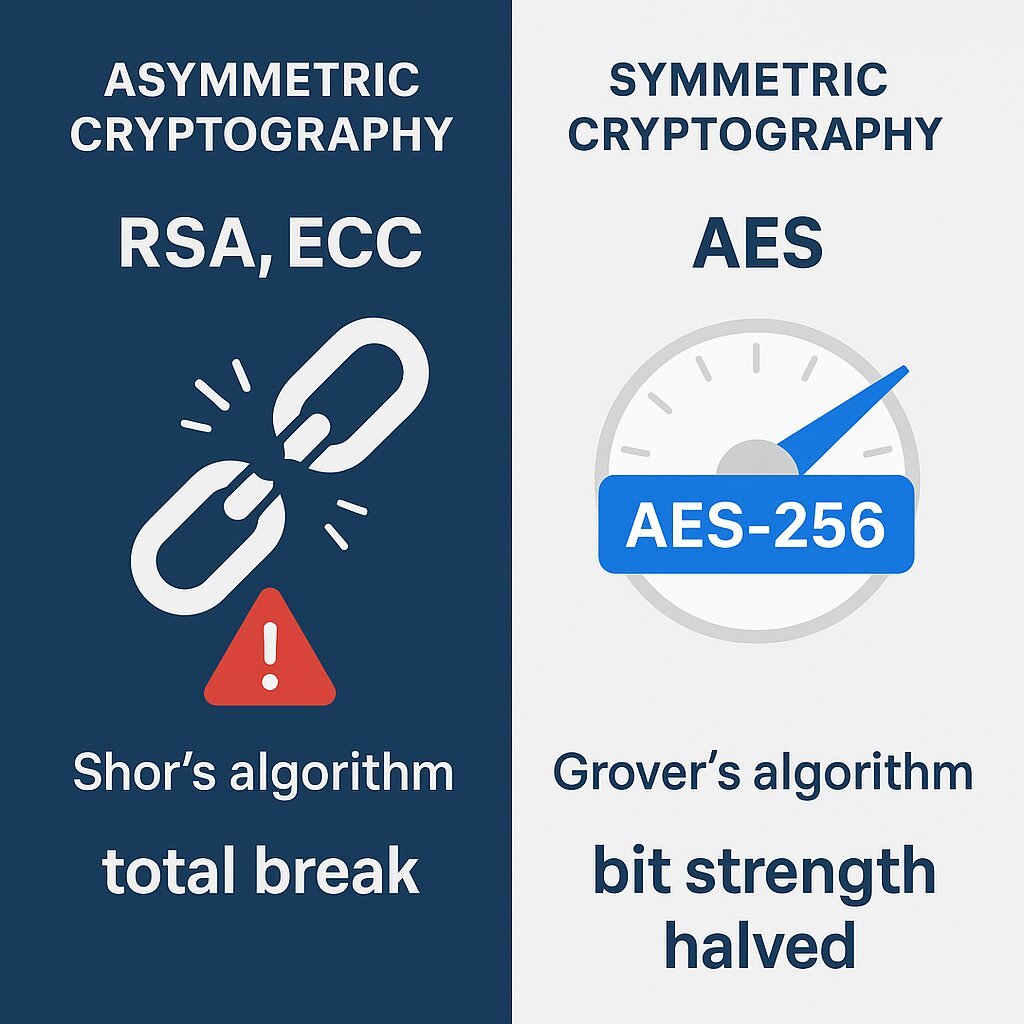 ASYMMETRIC CRYPTOGRAPHY

RSA, ECC

!

Shor's algorithm

total break

SYMMETRIC CRYPTOGRAPHY

AES

AES-256

Grover's algorithm

bit strength halved