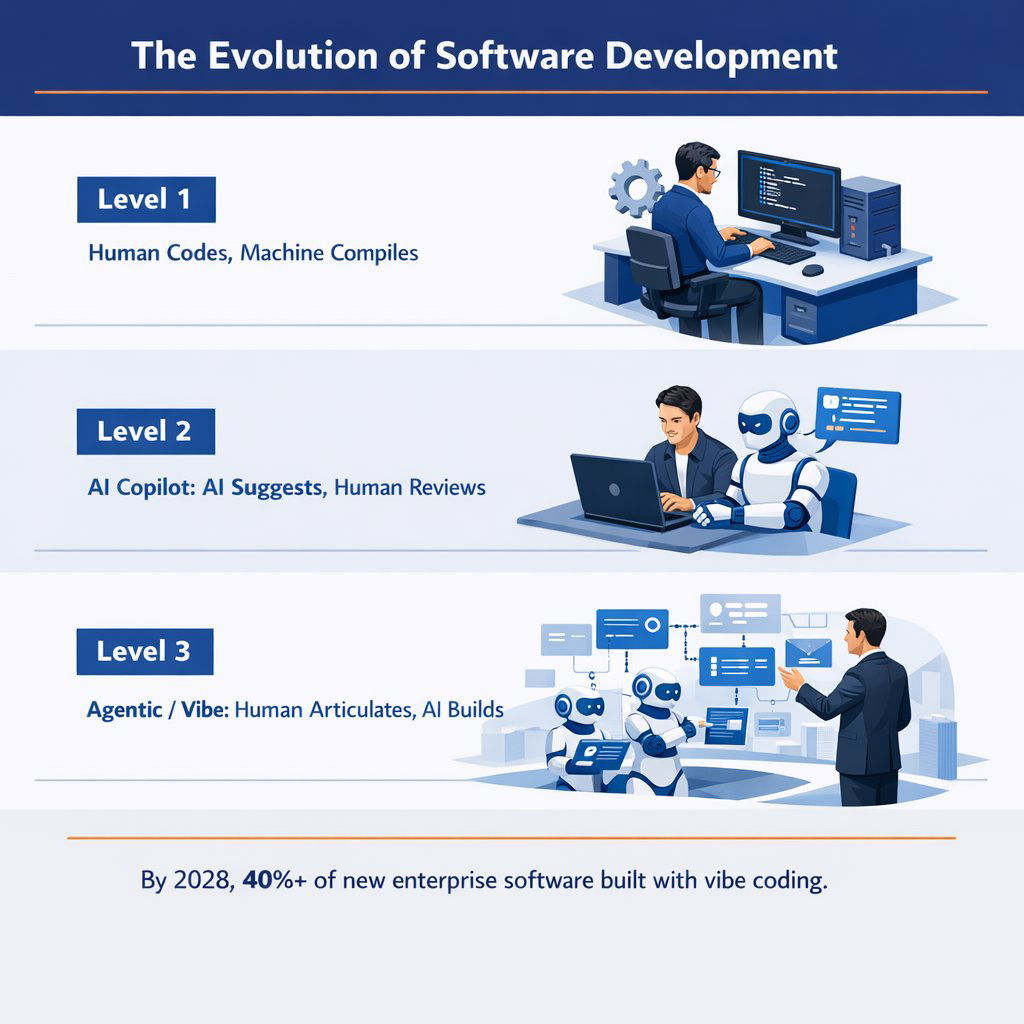 The Evolution of Software Development

Level 1

Human Codes, Machine Compiles

Level 2

AI Copilot: AI Suggests, Human Reviews

Level 3

Agentic / Vibe: Human Articulates, AI Builds

By 2028, 40%+ of new enterprise software built with vibe coding.